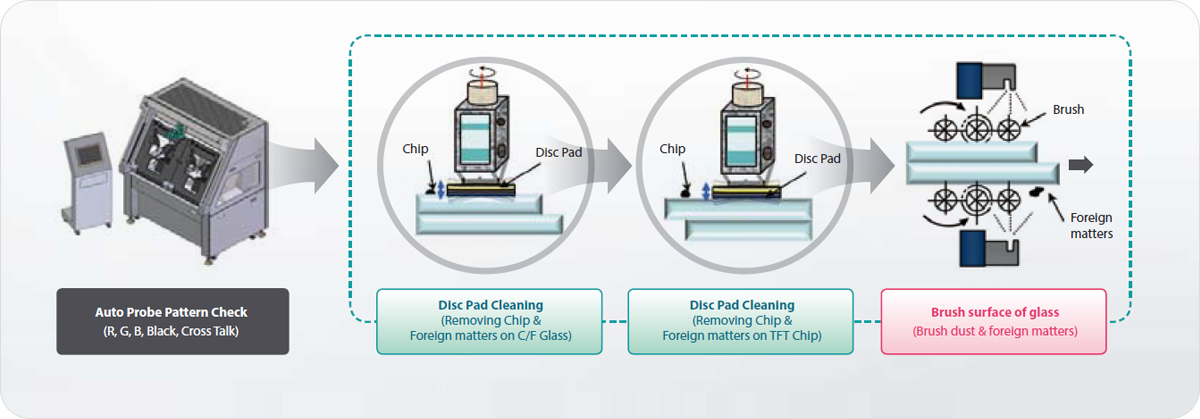 Chip

Disc Pad

Chip

Disc Pad

Brush

Foreign matters

Auto Probe Pattern Check
(R, G, B, Black, Cross Talk)

Disc Pad Cleaning
(Removing Chip &
Foreign matters on C/F Glass)

Disc Pad Cleaning
(Removing Chip &
Foreign matters on TFT Chip)

Brush surface of glass
(Brush dust & foreign matters)